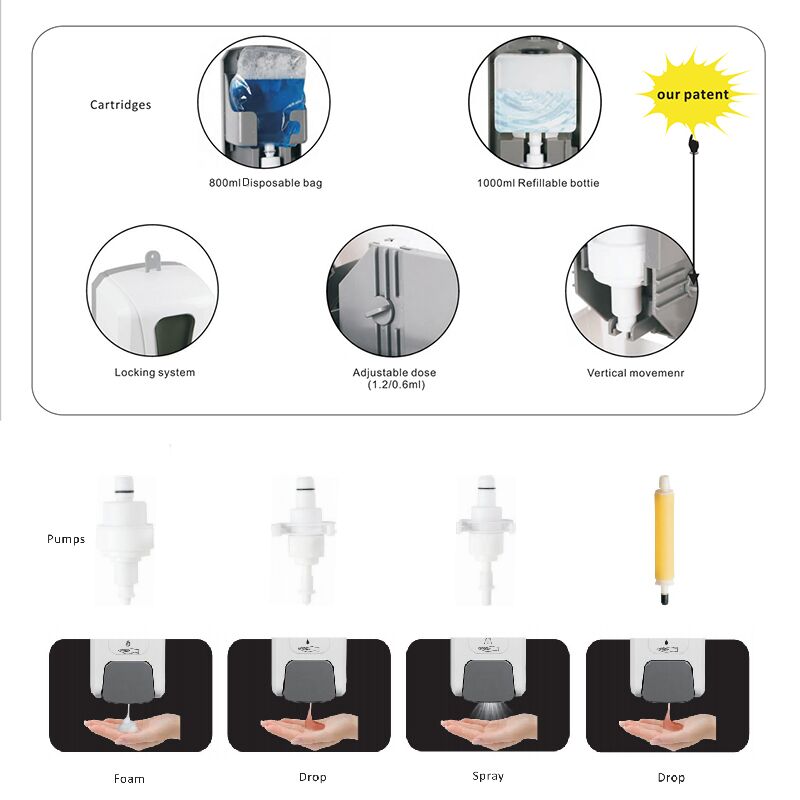 Cartridges

800ml Disposable bag

1000ml Refillable bottie

our patent

Locking system

Adjustable dose (1.2/0.6ml)

Vertical movemenr

Pumps

Foam

Drop

Spray

Drop